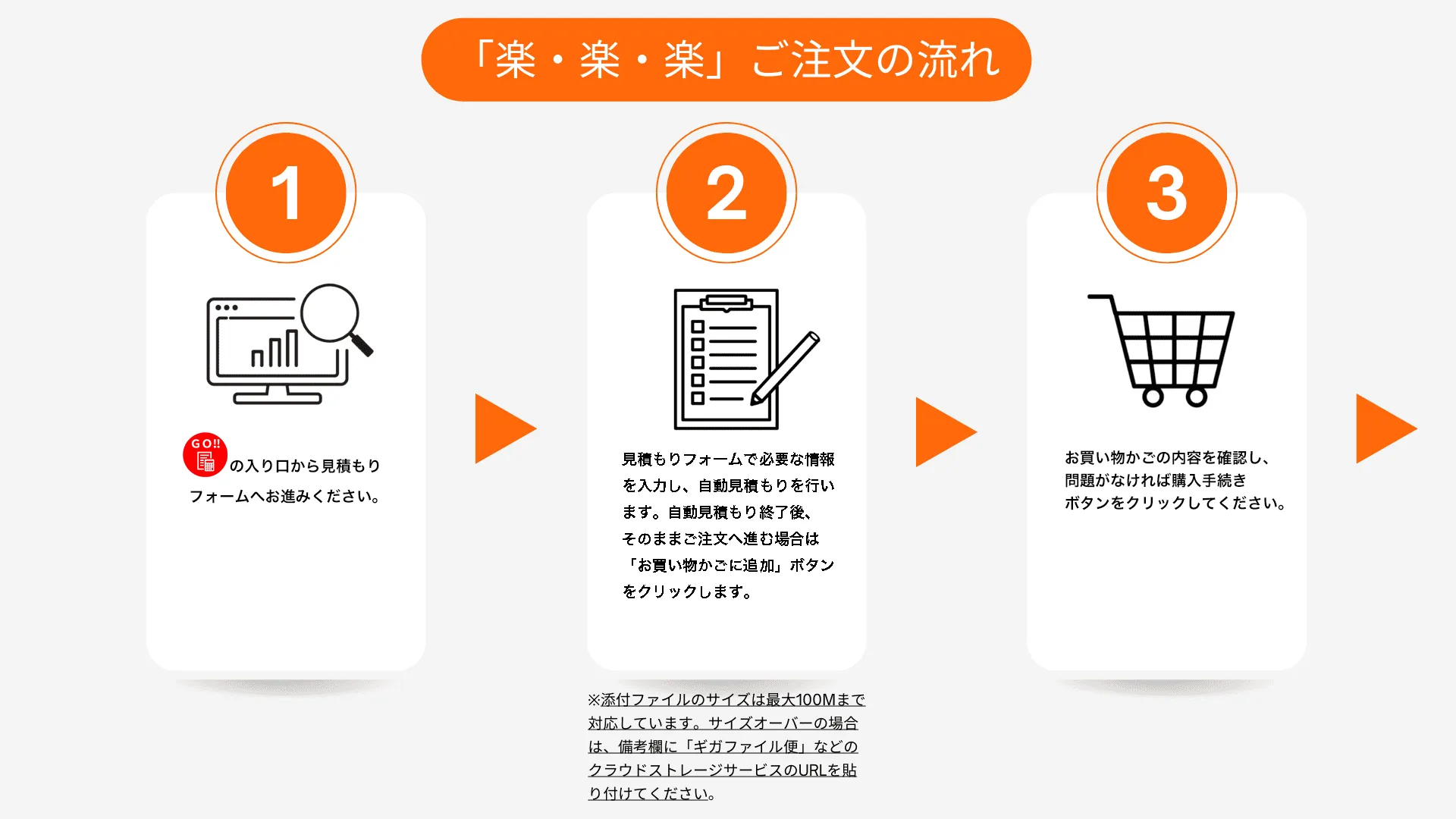 「楽・楽・楽」ご注文の流れ

1

GO!! の入り口から見積もりフォームへお進みください。

2

見積もりフォームで必要な情報を入力し、自動見積もりを行います。自動見積もり終了後、そのままご注文へ進む場合は「お買い物かごに追加」ボタンをクリックします。

※添付ファイルのサイズは最大100Mまで対応しています。サイズオーバーの場合は、備考欄に「ギガファイル便」などのクラウドストレージサービスのURLを貼り付けてください。

3

お買い物かごの内容を確認し、問題がなければ購入手続きボタンをクリックしてください。